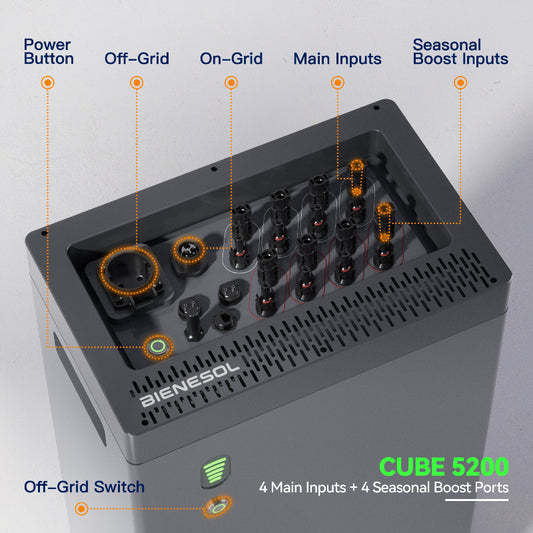 Power Button

Off-Grid

On-Grid

Main Inputs

Seasonal Boost Inputs

BIENESOL

Off-Grid Switch

CUBE 5200

4 Main Inputs + 4 Seasonal Boost Ports